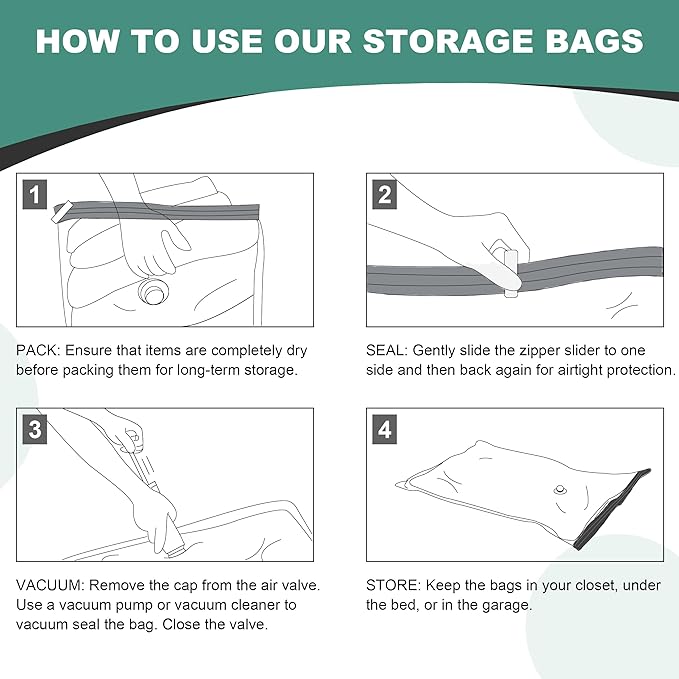 HOW TO USE OUR STORAGE BAGS

1

PACK: Ensure that items are completely dry before packing them for long-term storage.

2

SEAL: Gently slide the zipper slider to one side and then back again for airtight protection.

3

VACUUM: Remove the cap from the air valve. Use a vacuum pump or vacuum cleaner to vacuum seal the bag. Close the valve.

4

STORE: Keep the bags in your closet, under the bed, or in the garage.