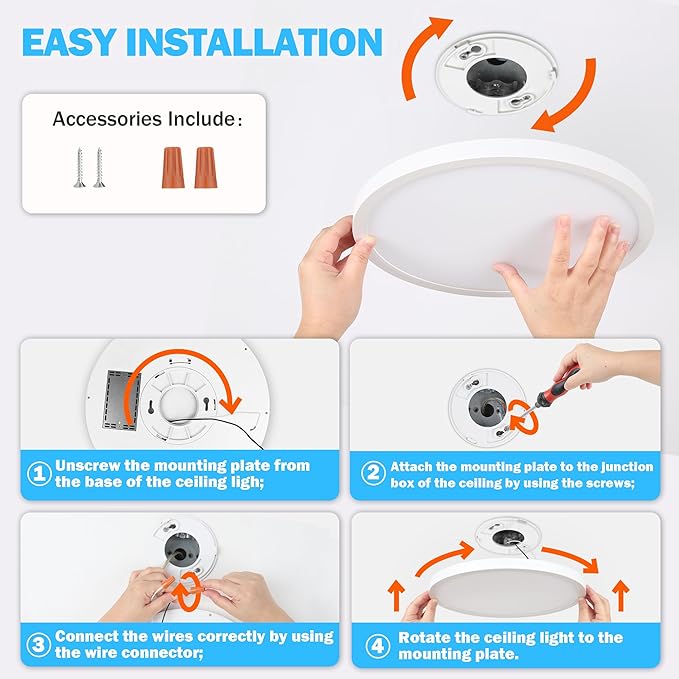 EASY INSTALLATION

Accessories Include:

① Unscrew the mounting plate from the base of the ceiling ligh;

② Attach the mounting plate to the junction box of the ceiling by using the screws;

③ Connect the wires correctly by using the wire connector;

④ Rotate the ceiling light to the mounting plate.