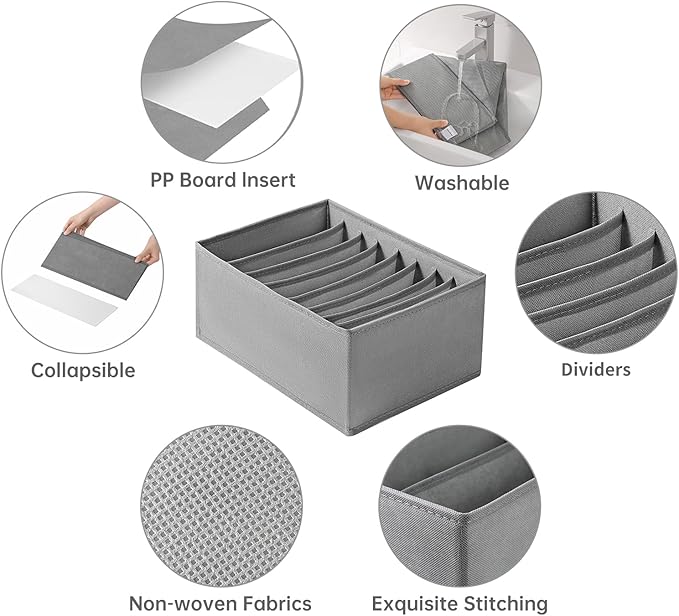 PP Board Insert

Washable

Collapsible

Dividers

Non-woven Fabrics

Exquisite Stitching