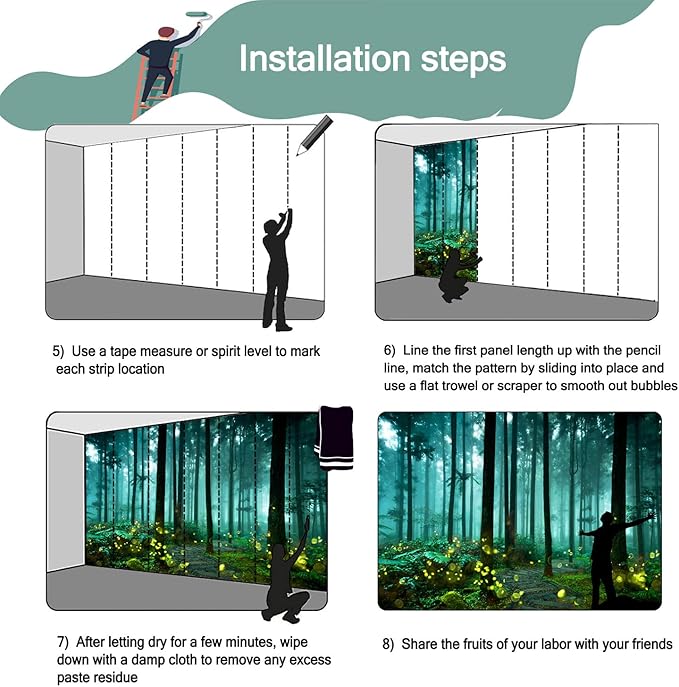 Installation steps

5) Use a tape measure or spirit level to mark each strip location

6) Line the first panel length up with the pencil line, match the pattern by sliding into place and use a flat trowel or scraper to smooth out bubbles

7) After letting dry for a few minutes, wipe down with a damp cloth to remove any excess paste residue

8) Share the fruits of your labor with your friends