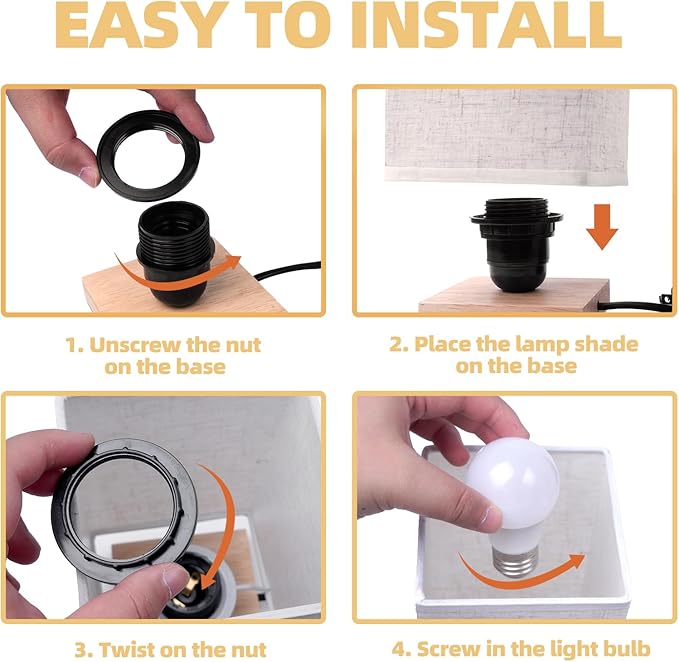 EASY TO INSTALL

1. Unscrew the nut on the base

2. Place the lamp shade on the base

3. Twist on the nut

4. Screw in the light bulb