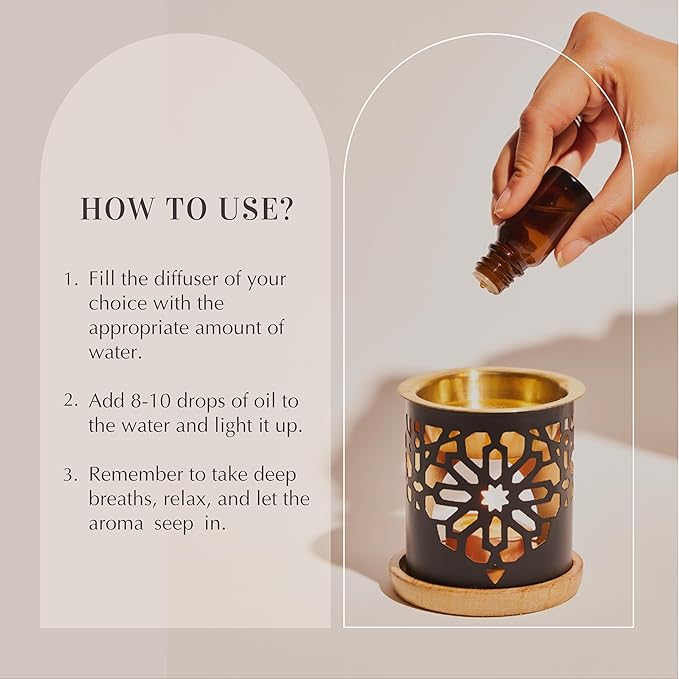 HOW TO USE?

1. Fill the diffuser of your choice with the appropriate amount of water.

2. Add 8-10 drops of oil to the water and light it up.

3. Remember to take deep breaths, relax, and let the aroma seep in.