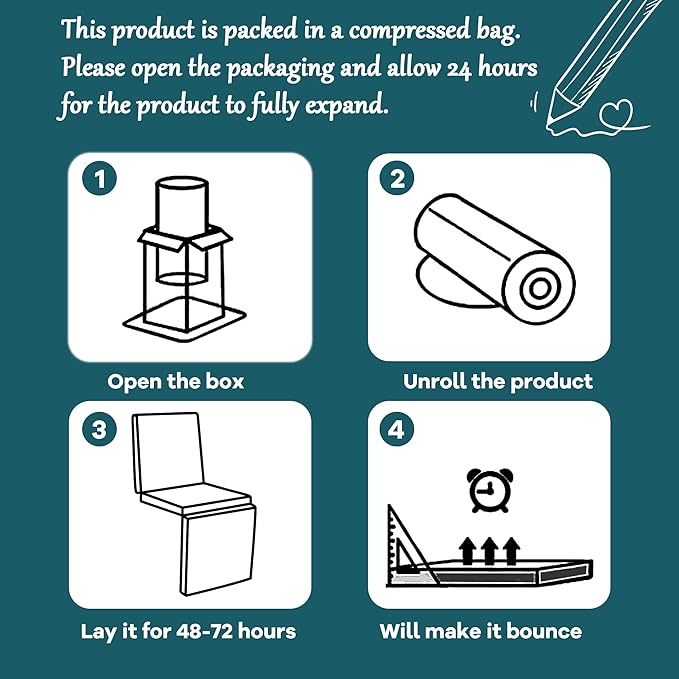 This product is packed in a compressed bag. Please open the packaging and allow 24 hours for the product to fully expand.

1

Open the box

2

Unroll the product

3

Lay it for 48-72 hours

4

Will make it bounce