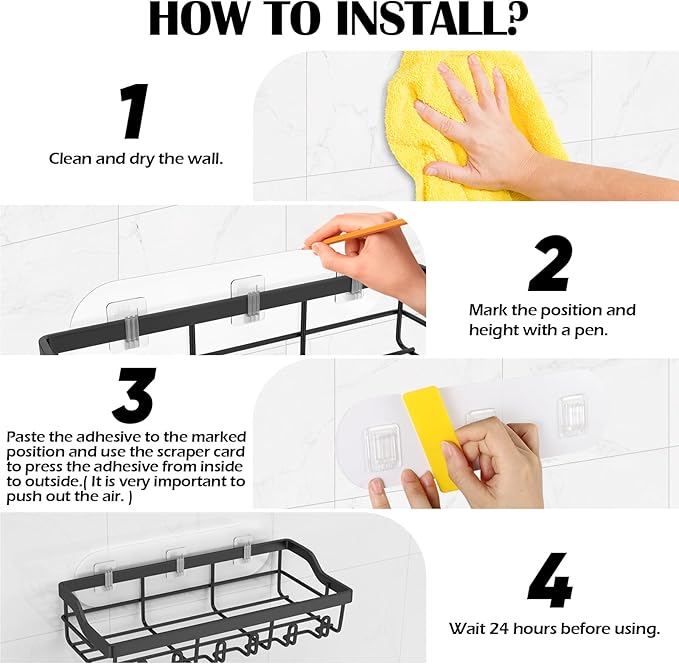 HOW TO INSTALL?

1

Clean and dry the wall.

2

Mark the position and height with a pen.

3

Paste the adhesive to the marked position and use the scraper card to press the adhesive from inside to outside.( It is very important to push out the air. )

4

Wait 24 hours before using.