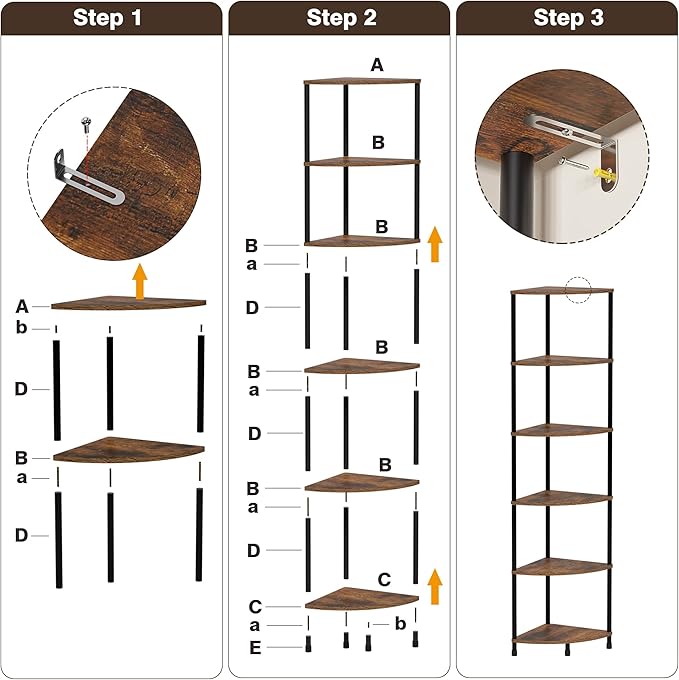 Step 1

A
b
D
B
a
D

Step 2

A
B
B
B
a
D
B
B
a
D
B
B
a
D
C
C
a
b
E

Step 3