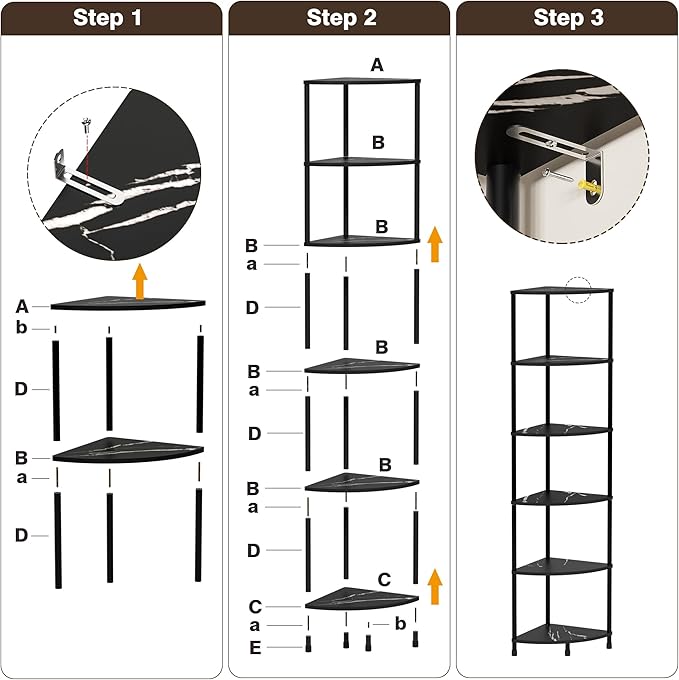 Step 1

A
b
D
B
a
D

Step 2

A
B
B
B
a
D
B
B
a
D
B
B
a
D
C
C
a
b
E

Step 3