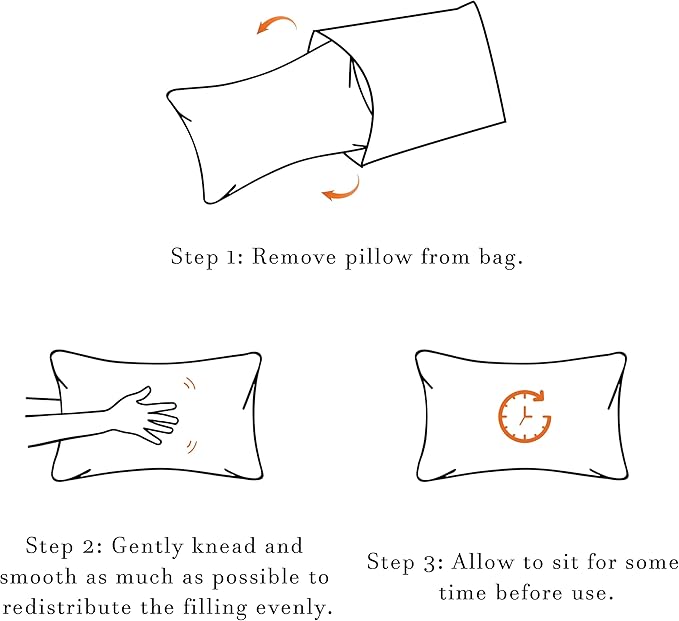 Step 1: Remove pillow from bag.

Step 2: Gently knead and smooth as much as possible to redistribute the filling evenly.

Step 3: Allow to sit for some time before use.