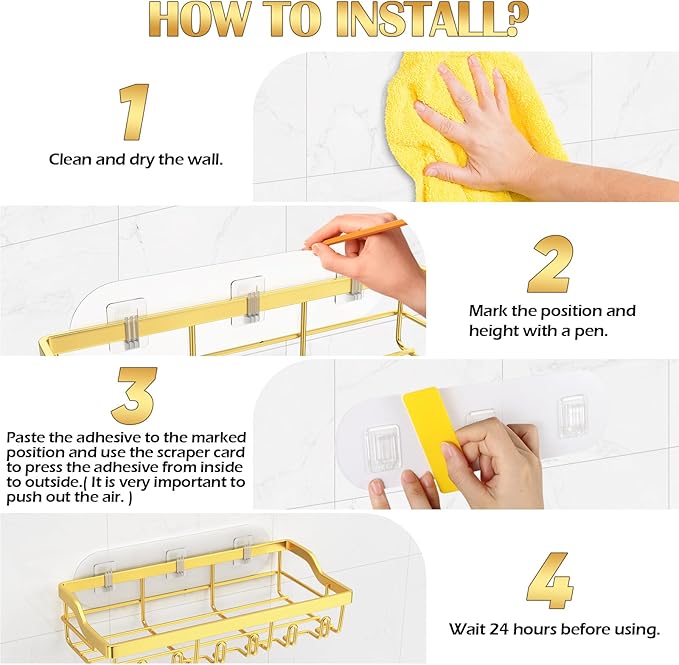 HOW TO INSTALL?

1

Clean and dry the wall.

2

Mark the position and height with a pen.

3

Paste the adhesive to the marked position and use the scraper card to press the adhesive from inside to outside.( It is very important to push out the air. )

4

Wait 24 hours before using.