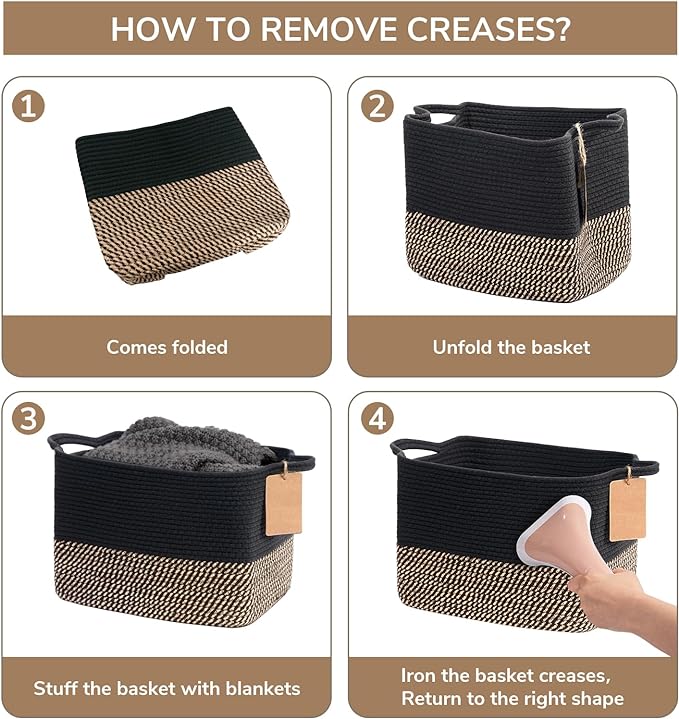 HOW TO REMOVE CREASES?

1

Comes folded

2

Unfold the basket

3

Stuff the basket with blankets

4

Iron the basket creases, Return to the right shape