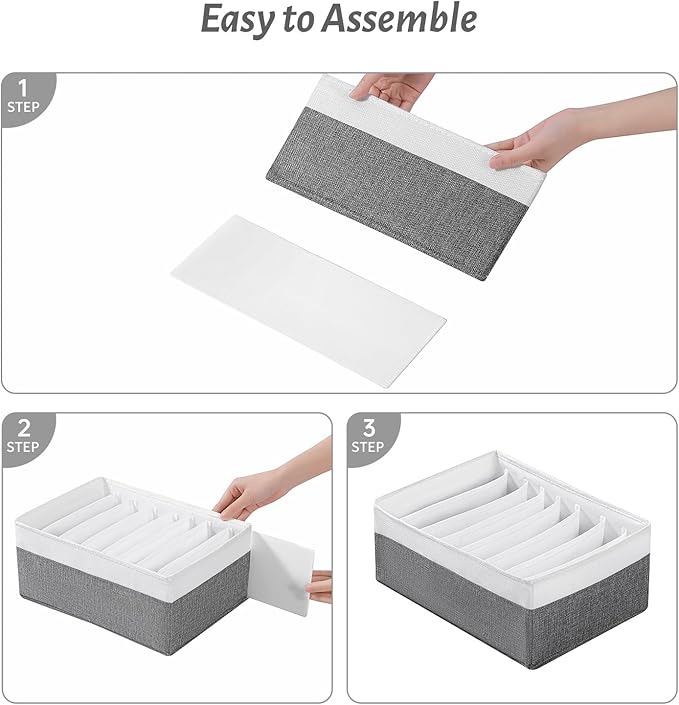 Easy to Assemble

1
STEP

2
STEP

3
STEP