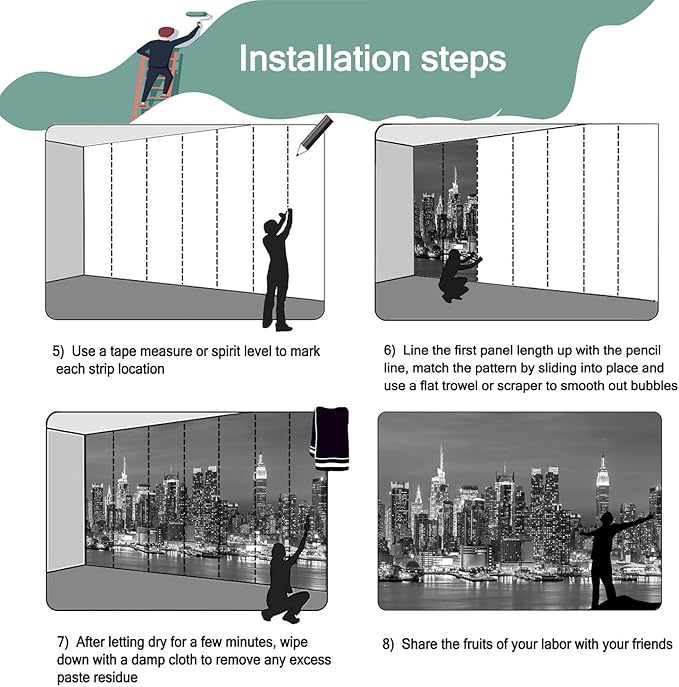 Installation steps

5) Use a tape measure or spirit level to mark each strip location

6) Line the first panel length up with the pencil line, match the pattern by sliding into place and use a flat trowel or scraper to smooth out bubbles

7) After letting dry for a few minutes, wipe down with a damp cloth to remove any excess paste residue

8) Share the fruits of your labor with your friends