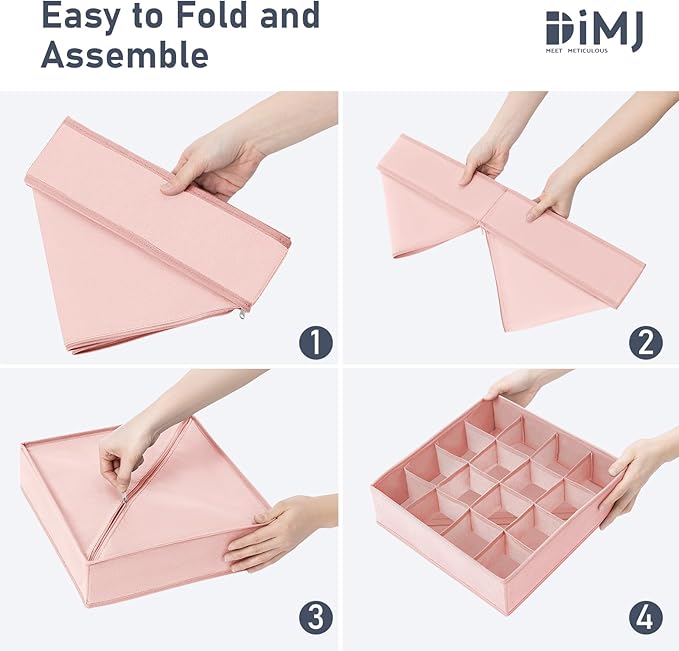 Easy to Fold and Assemble

DiMJ
MEET METICULOUS

1

2

3

4