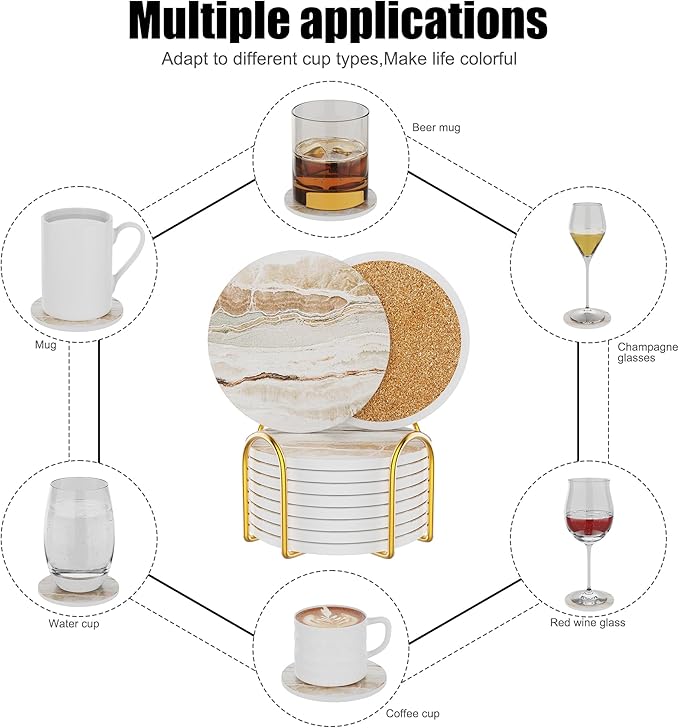 Multiple applications

Adapt to different cup types,Make life colorful

Beer mug

Mug

Champagne glasses

Water cup

Red wine glass

Coffee cup