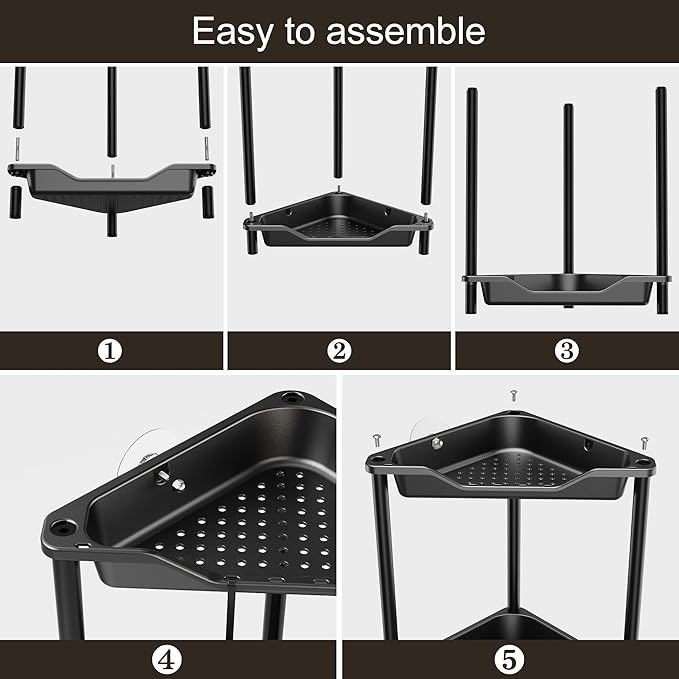 Easy to assemble

①

②

③

④

⑤