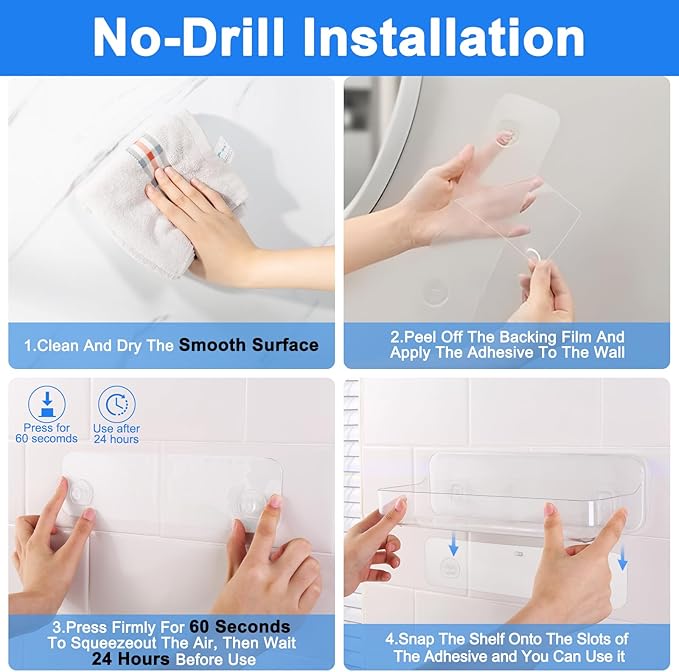 No-Drill Installation

1.Clean And Dry The Smooth Surface

2.Peel Off The Backing Film And Apply The Adhesive To The Wall

Press for 60 secomds

Use after 24 hours

3.Press Firmly For 60 Seconds To Squeezeout The Air, Then Wait 24 Hours Before Use

4.Snap The Shelf Onto The Slots of The Adhesive and You Can Use it