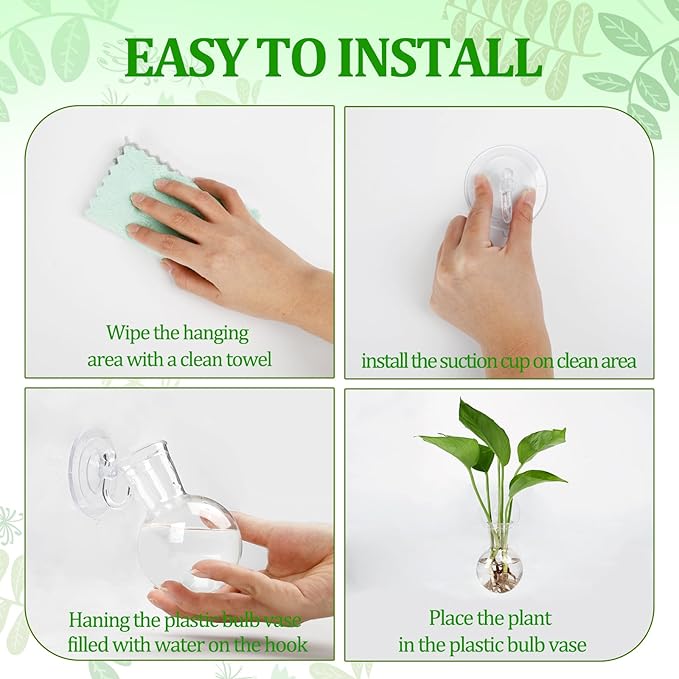 EASY TO INSTALL

Wipe the hanging area with a clean towel

install the suction cup on clean area

Haning the plastic bulb vase filled with water on the hook

Place the plant in the plastic bulb vase