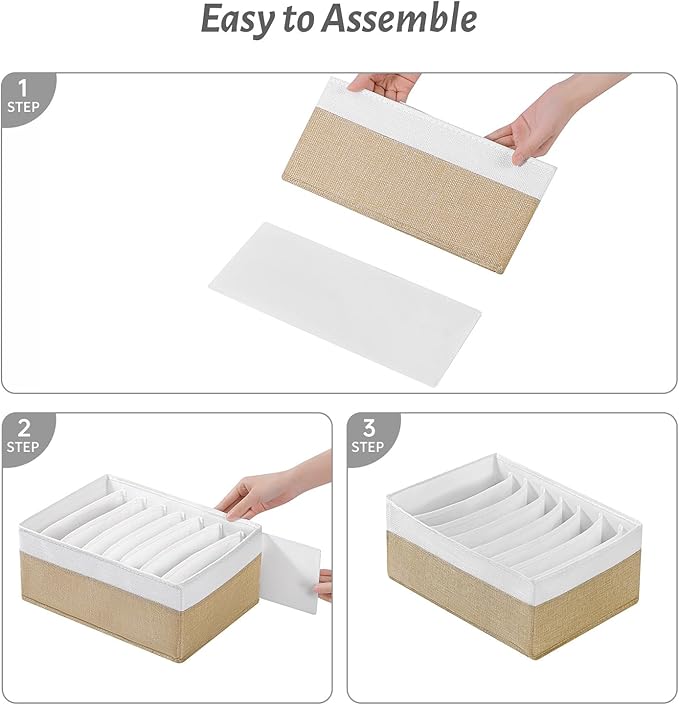 Easy to Assemble

1
STEP

2
STEP

3
STEP