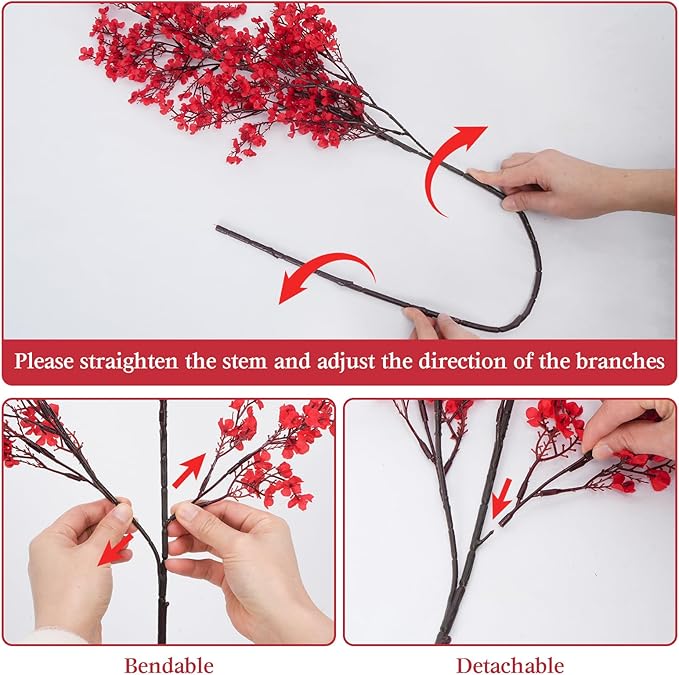 Please straighten the stem and adjust the direction of the branches

Bendable

Detachable