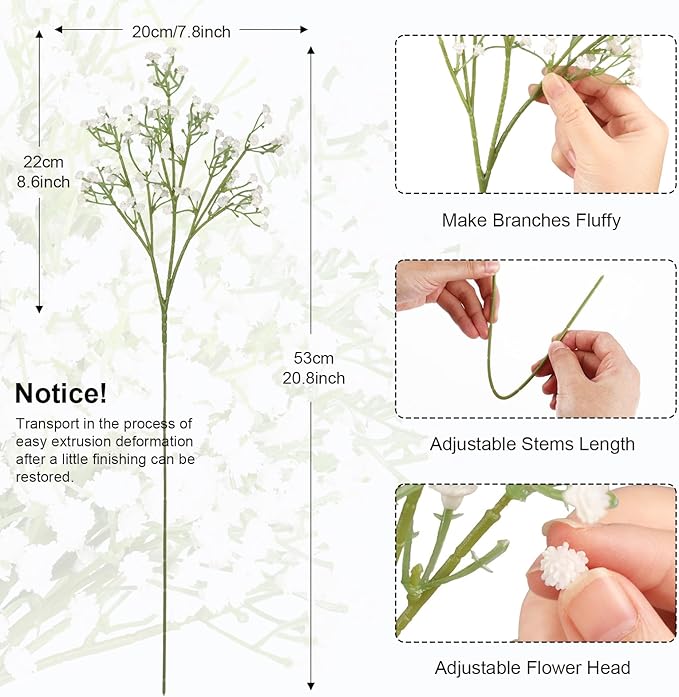 20cm/7.8inch

22cm
8.6inch

53cm
20.8inch

Notice!

Transport in the process of easy extrusion deformation after a little finishing can be restored.

Make Branches Fluffy

Adjustable Stems Length

Adjustable Flower Head