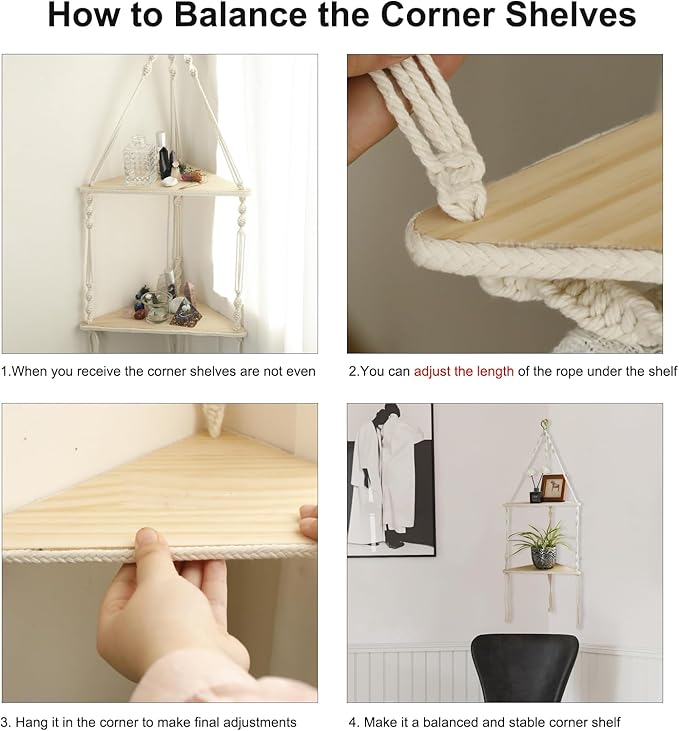 How to Balance the Corner Shelves

1.When you receive the corner shelves are not even

2.You can adjust the length of the rope under the shelf

3. Hang it in the corner to make final adjustments

4. Make it a balanced and stable corner shelf