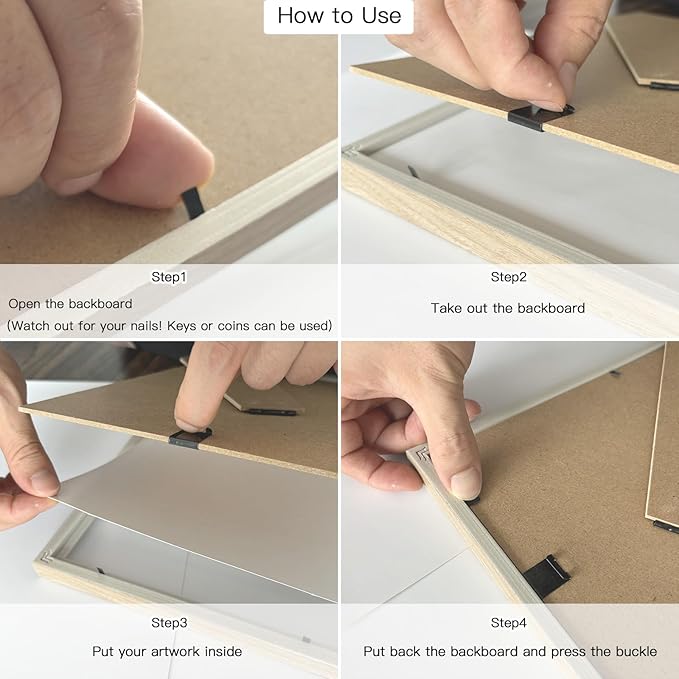 How to Use

Step1

Open the backboard
(Watch out for your nails! Keys or coins can be used)

Step2

Take out the backboard

Step3

Put your artwork inside

Step4

Put back the backboard and press the buckle