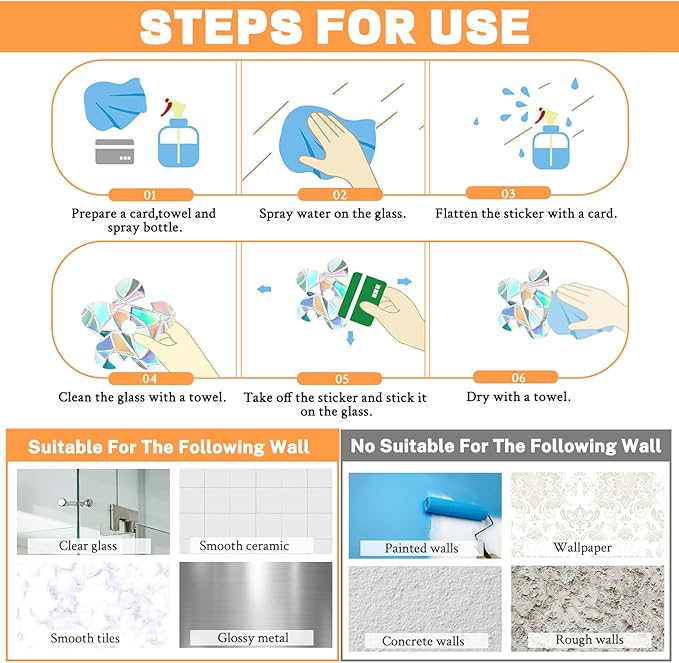 STEPS FOR USE

01
Prepare a card,towel and spray bottle.

02
Spray water on the glass.

03
Flatten the sticker with a card.

04
Clean the glass with a towel.

05
Take off the sticker and stick it on the glass.

06
Dry with a towel.

Suitable For The Following Wall

Clear glass

Smooth ceramic

Smooth tiles

Glossy metal

No Suitable For The Following Wall

Painted walls

Wallpaper

Concrete walls

Rough walls