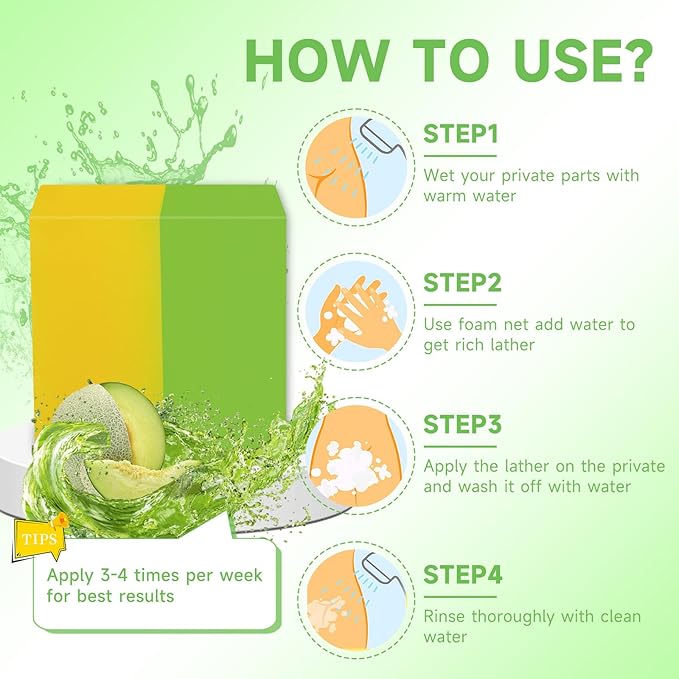 HOW TO USE?

STEP1
Wet your private parts with warm water

STEP2
Use foam net add water to get rich lather

STEP3
Apply the lather on the private and wash it off with water

STEP4
Rinse thoroughly with clean water

TIPS
Apply 3-4 times per week for best results