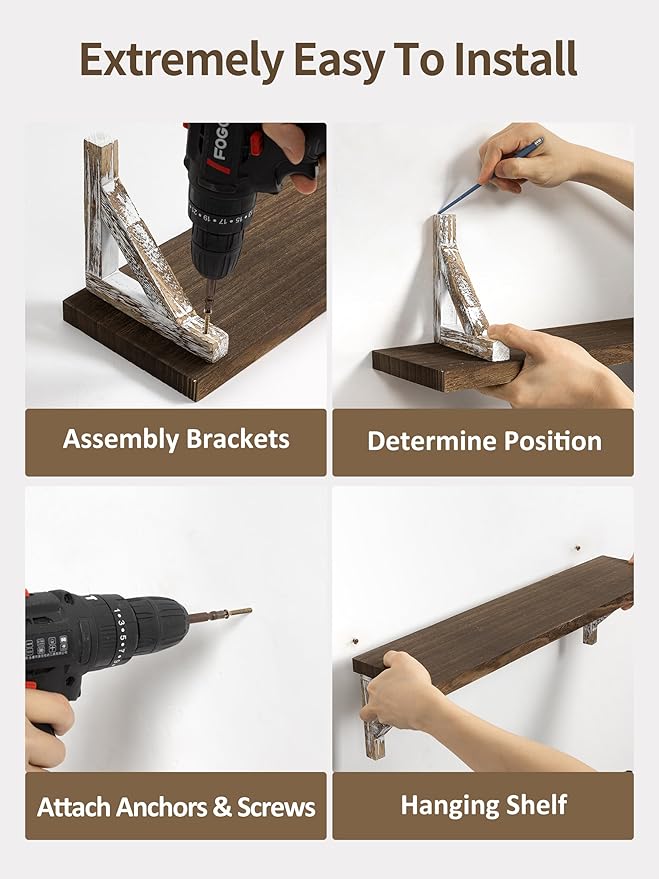 Extremely Easy To Install

FOGO

Assembly Brackets

Determine Position

Attach Anchors & Screws

Hanging Shelf