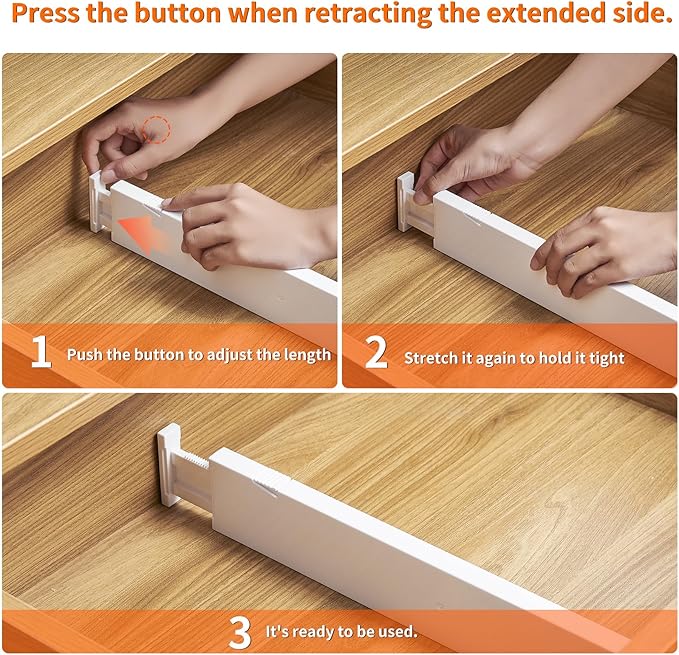 Press the button when retracting the extended side.

1 Push the button to adjust the length

2 Stretch it again to hold it tight

3 It's ready to be used.