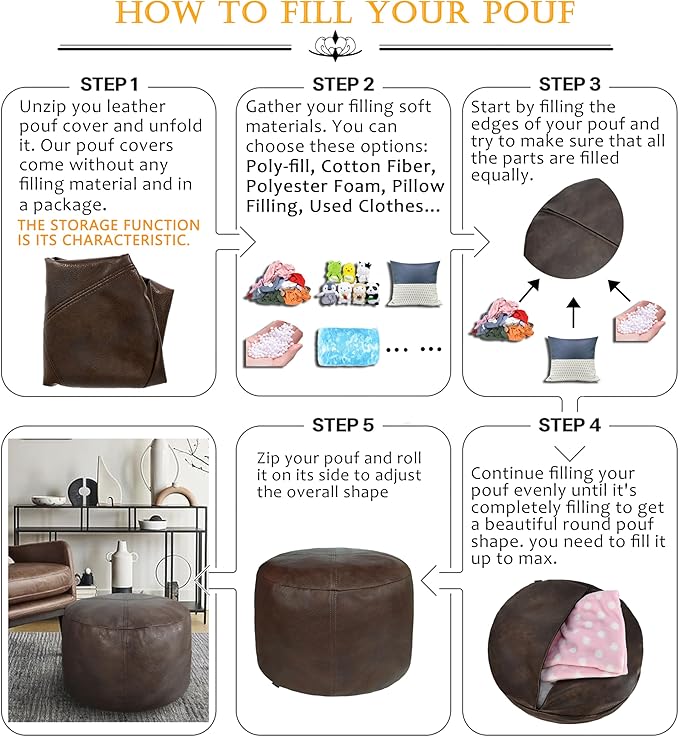 HOW TO FILL YOUR POUF

STEP 1
Unzip you leather pouf cover and unfold it. Our pouf covers come without any filling material and in a package.
THE STORAGE FUNCTION IS ITS CHARACTERISTIC.

STEP 2
Gather your filling soft materials. You can choose these options: Poly-fill, Cotton Fiber, Polyester Foam, Pillow Filling, Used Clothes...

... ...

STEP 3
Start by filling the edges of your pouf and try to make sure that all the parts are filled equally.

STEP 4
Continue filling your pouf evenly until it's completely filling to get a beautiful round pouf shape. you need to fill it up to max.

STEP 5
Zip your pouf and roll it on its side to adjust the overall shape