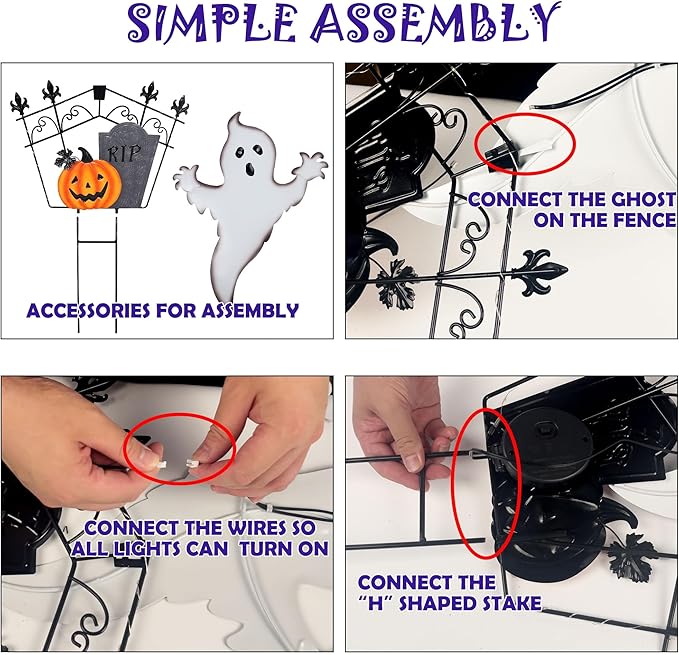 SIMPLE ASSEMBLY

RIP

ACCESSORIES FOR ASSEMBLY

CONNECT THE GHOST ON THE FENCE

CONNECT THE WIRES SO ALL LIGHTS CAN TURN ON

CONNECT THE "H" SHAPED STAKE