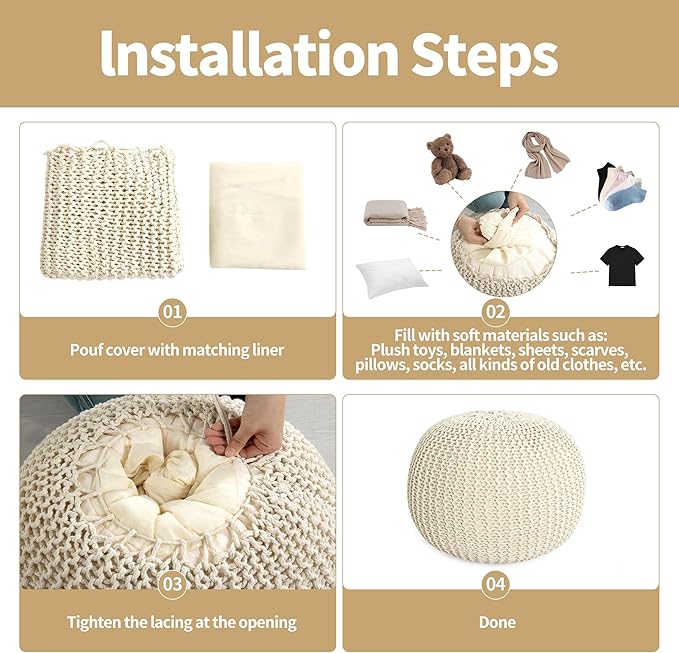 Installation Steps

01

Pouf cover with matching liner

02

Fill with soft materials such as:
Plush toys, blankets, sheets, scarves, pillows, socks, all kinds of old clothes, etc.

03

Tighten the lacing at the opening

04

Done