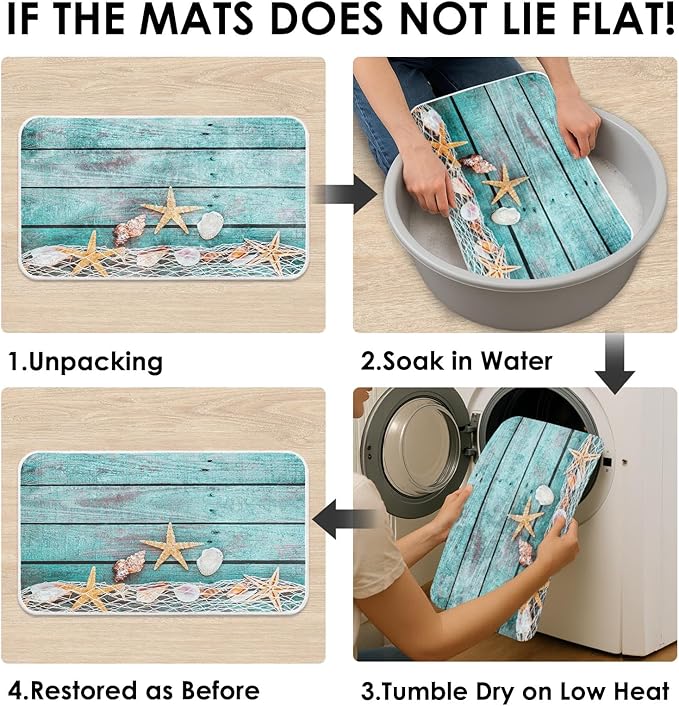 IF THE MATS DOES NOT LIE FLAT!

1.Unpacking

2.Soak in Water

4.Restored as Before

3.Tumble Dry on Low Heat