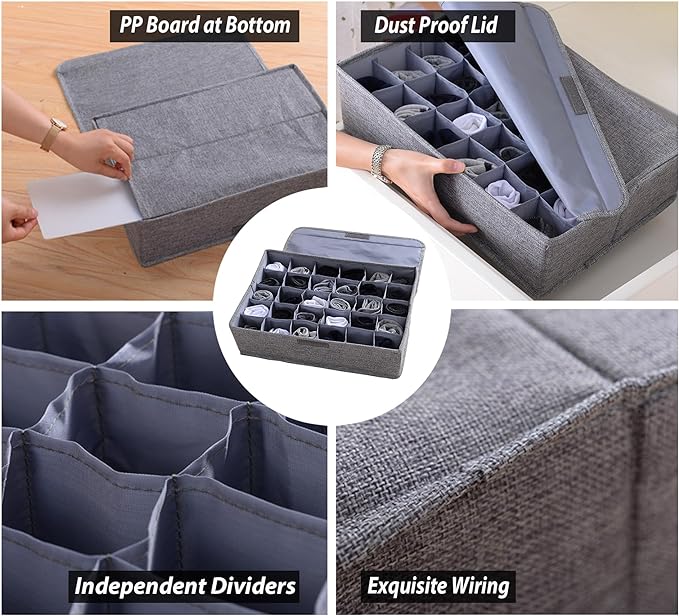 PP Board at Bottom

Dust Proof Lid

Independent Dividers

Exquisite Wiring