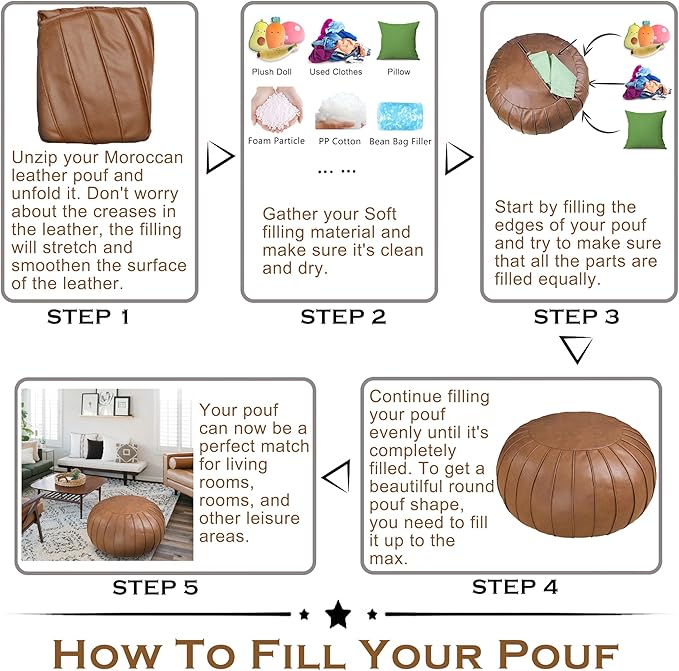 Unzip your Moroccan leather pouf and unfold it. Don't worry about the creases in the leather, the filling will stretch and smoothen the surface of the leather.

STEP 1

Plush Doll

Used Clothes

Pillow

Foam Particle

PP Cotton

Bean Bag Filler

... ...

Gather your Soft filling material and make sure it's clean and dry.

STEP 2

Start by filling the edges of your pouf and try to make sure that all the parts are filled equally.

STEP 3

Continue filling your pouf evenly until it's completely filled. To get a beautiful round pouf shape, you need to fill it up to the max.

STEP 4

Your pouf can now be a perfect match for living rooms, rooms, and other leisure areas.

STEP 5

HOW TO FILL YOUR POUF