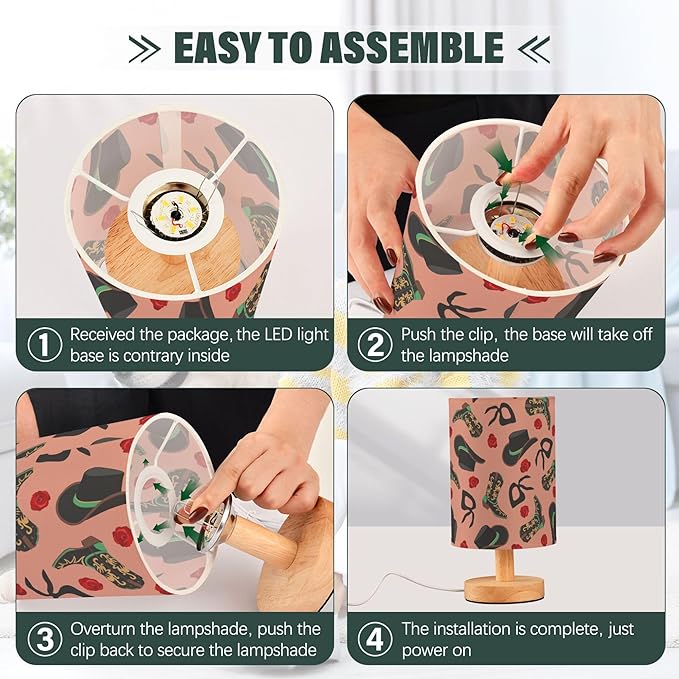 EASY TO ASSEMBLE

① Received the package, the LED light base is contrary inside

② Push the clip, the base will take off the lampshade

③ Overturn the lampshade, push the clip back to secure the lampshade

④ The installation is complete, just power on