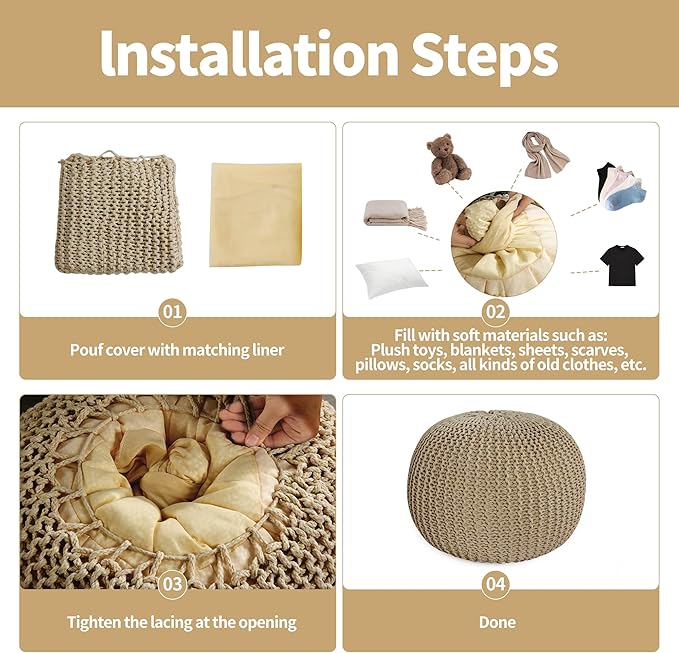 Installation Steps

01

Pouf cover with matching liner

02

Fill with soft materials such as: Plush toys, blankets, sheets, scarves, pillows, socks, all kinds of old clothes, etc.

03

Tighten the lacing at the opening

04

Done