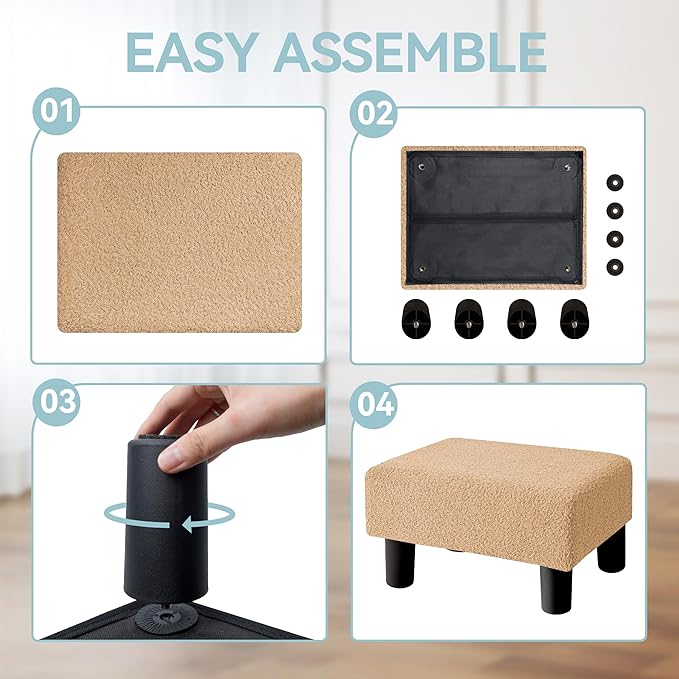 EASY ASSEMBLE

01

02

03

04