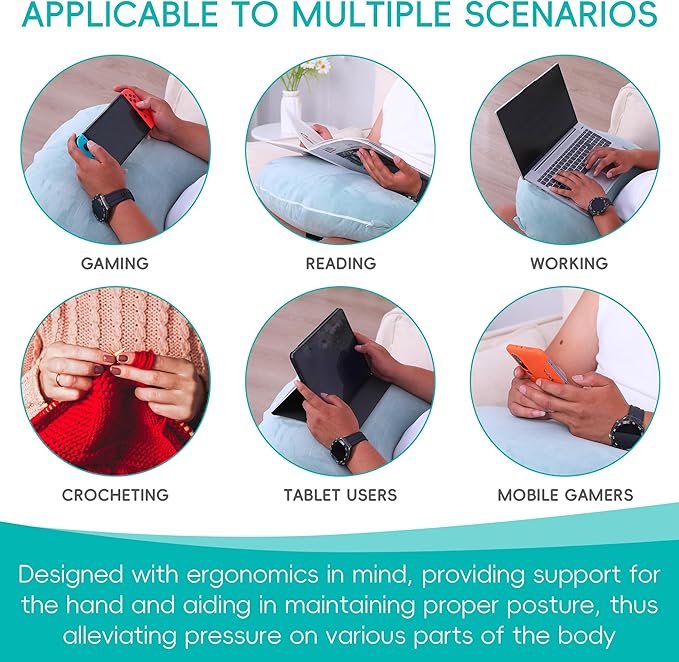 APPLICABLE TO MULTIPLE SCENARIOS

GAMING

READING

WORKING

CROCHETING

TABLET USERS

MOBILE GAMERS

Designed with ergonomics in mind, providing support for the hand and aiding in maintaining proper posture, thus alleviating pressure on various parts of the body