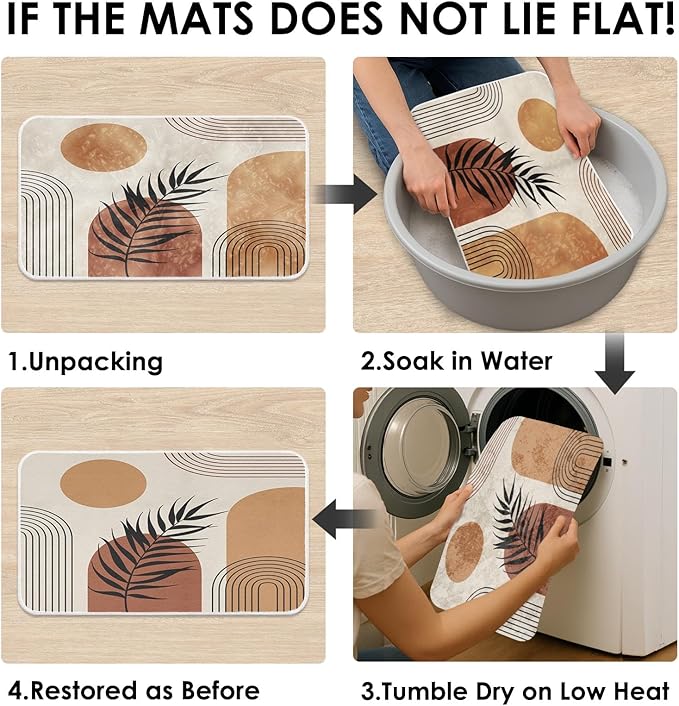 IF THE MATS DOES NOT LIE FLAT!

1.Unpacking

2.Soak in Water

4.Restored as Before

3.Tumble Dry on Low Heat