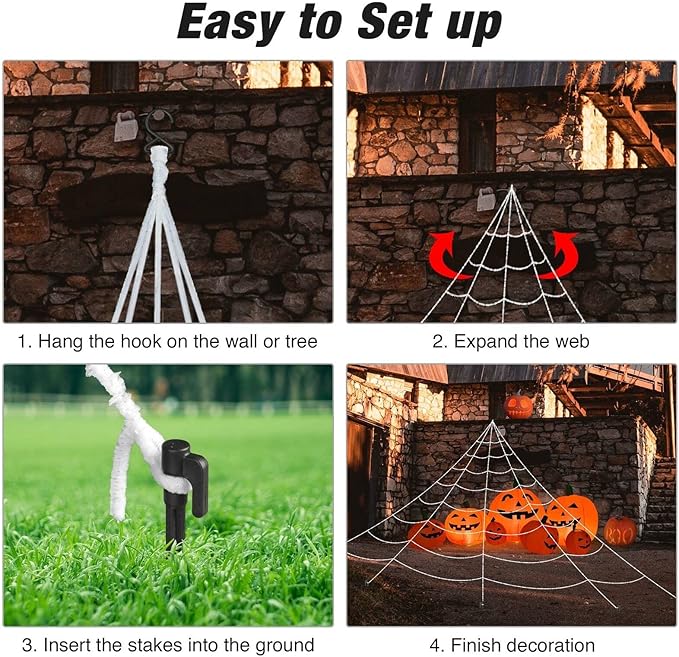 Easy to Set up

1. Hang the hook on the wall or tree

2. Expand the web

3. Insert the stakes into the ground

4. Finish decoration