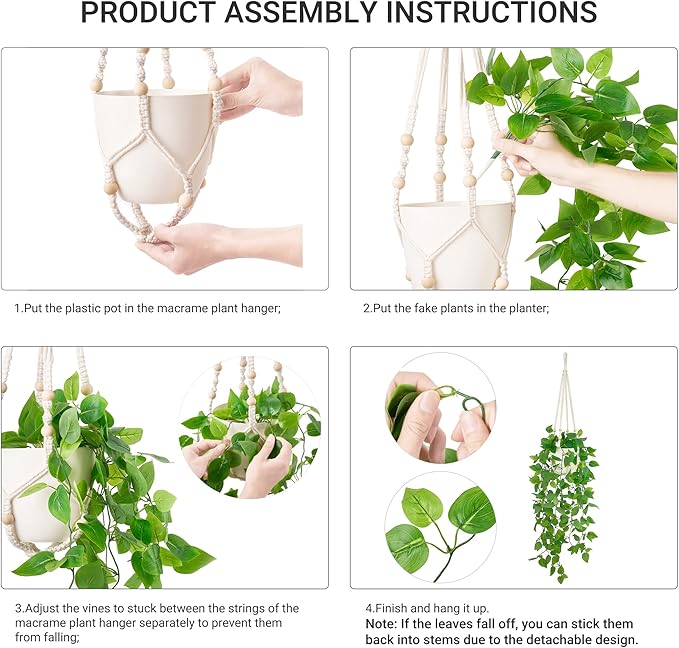 PRODUCT ASSEMBLY INSTRUCTIONS

1.Put the plastic pot in the macrame plant hanger;

2.Put the fake plants in the planter;

3.Adjust the vines to stuck between the strings of the macrame plant hanger separately to prevent them from falling;

4.Finish and hang it up.
Note: If the leaves fall off, you can stick them back into stems due to the detachable design.