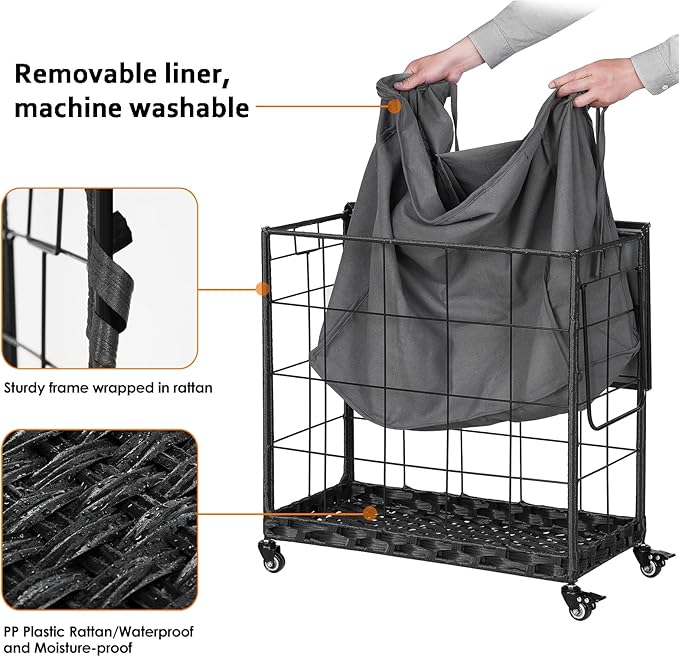 Removable liner, machine washable

Sturdy frame wrapped in rattan

PP Plastic Rattan/Waterproof and Moisture-proof