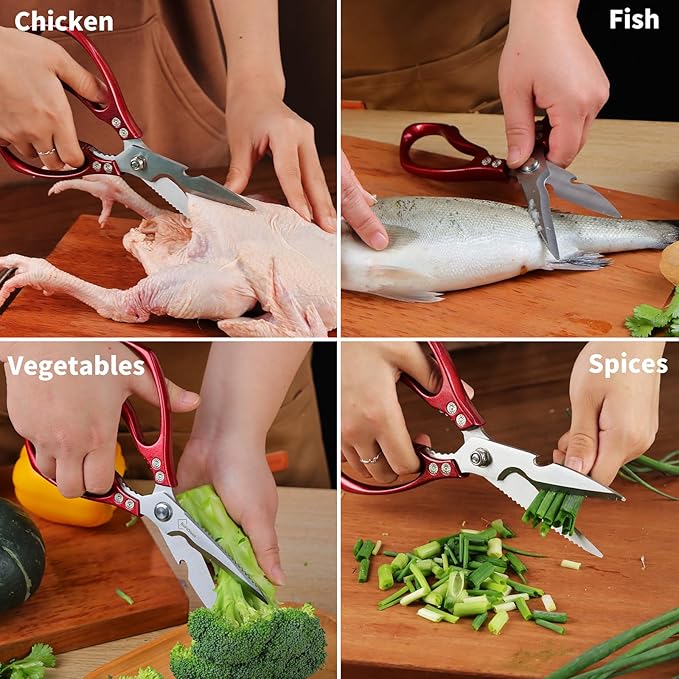 Chicken

Fish

Vegetables

Spices