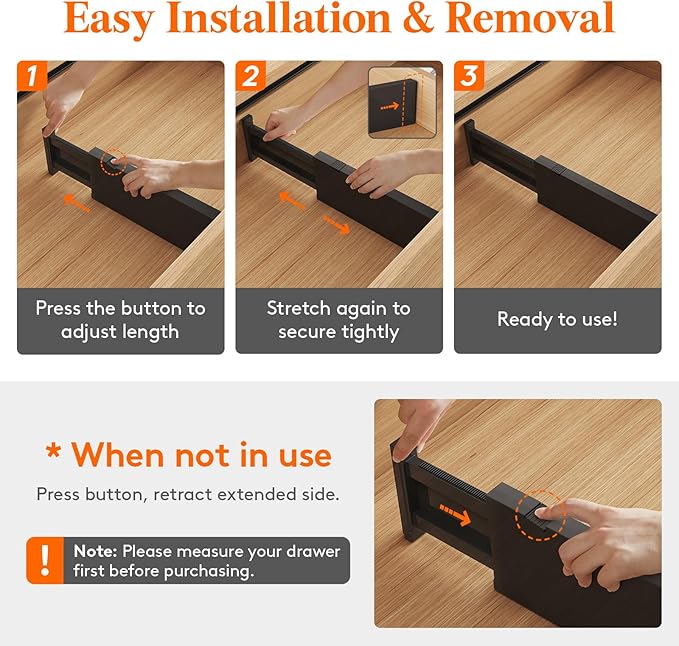 Easy Installation & Removal

1

Press the button to adjust length

2

Stretch again to secure tightly

3

Ready to use!

* When not in use

Press button, retract extended side.

!

Note: Please measure your drawer first before purchasing.