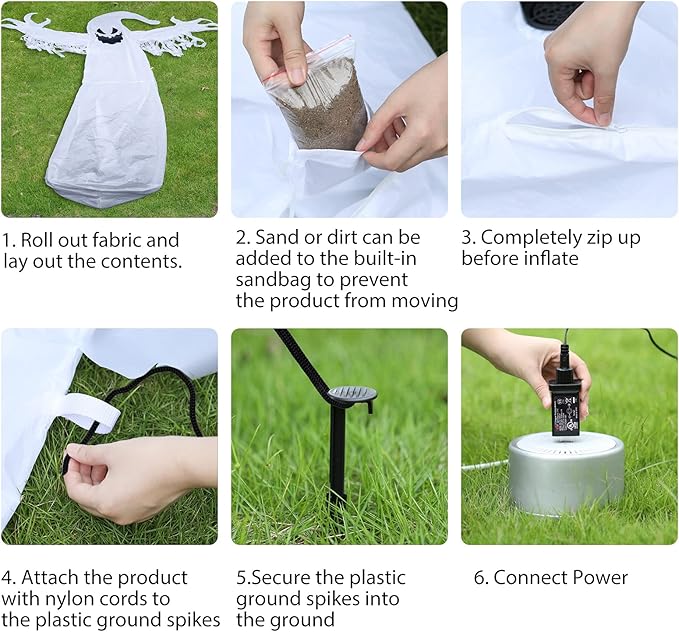 1. Roll out fabric and lay out the contents.

2. Sand or dirt can be added to the built-in sandbag to prevent the product from moving

3. Completely zip up before inflate

4. Attach the product with nylon cords to the plastic ground spikes

5.Secure the plastic ground spikes into the ground

6. Connect Power