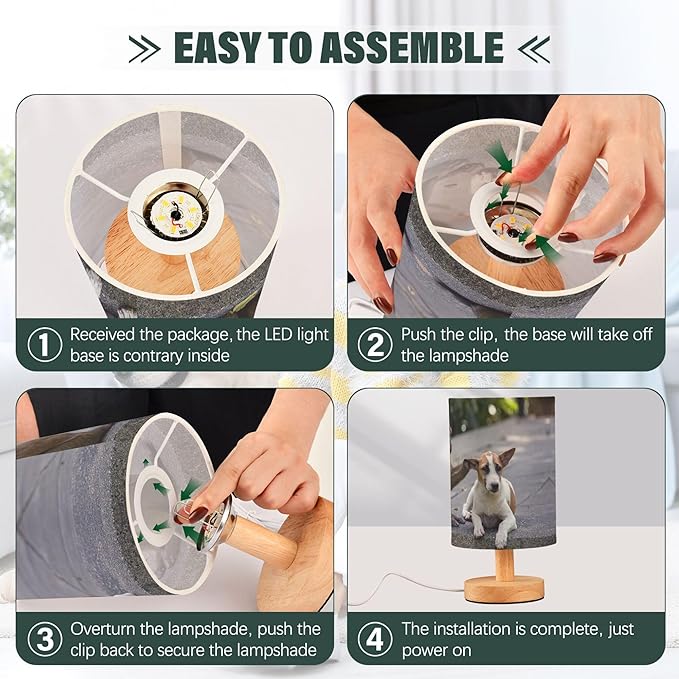 EASY TO ASSEMBLE

① Received the package, the LED light base is contrary inside

② Push the clip, the base will take off the lampshade

③ Overturn the lampshade, push the clip back to secure the lampshade

④ The installation is complete, just power on