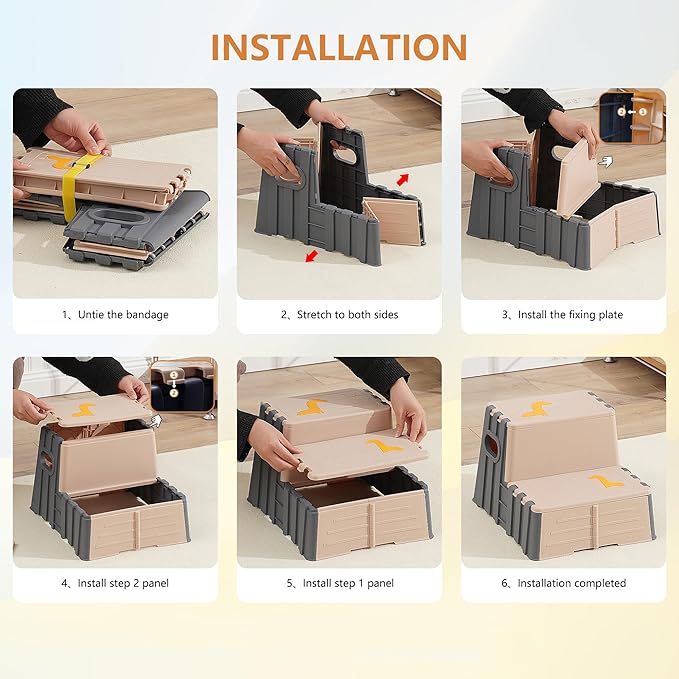 INSTALLATION

1、Untie the bandage

2、Stretch to both sides

3、Install the fixing plate

4、Install step 2 panel

5、Install step 1 panel

6、Installation completed