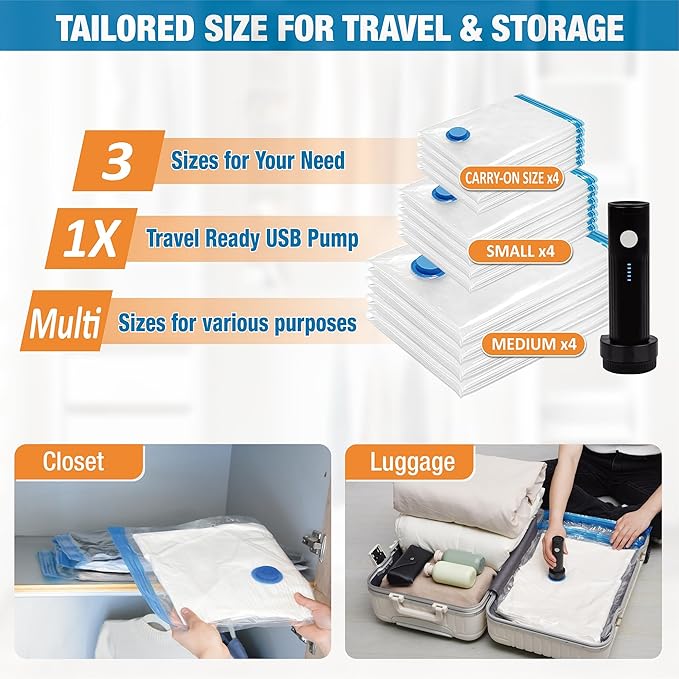 TAILORED SIZE FOR TRAVEL & STORAGE

3 Sizes for Your Need

1X Travel Ready USB Pump

Multi Sizes for various purposes

CARRY-ON SIZE x4

SMALL x4

MEDIUM x4

Closet

Luggage