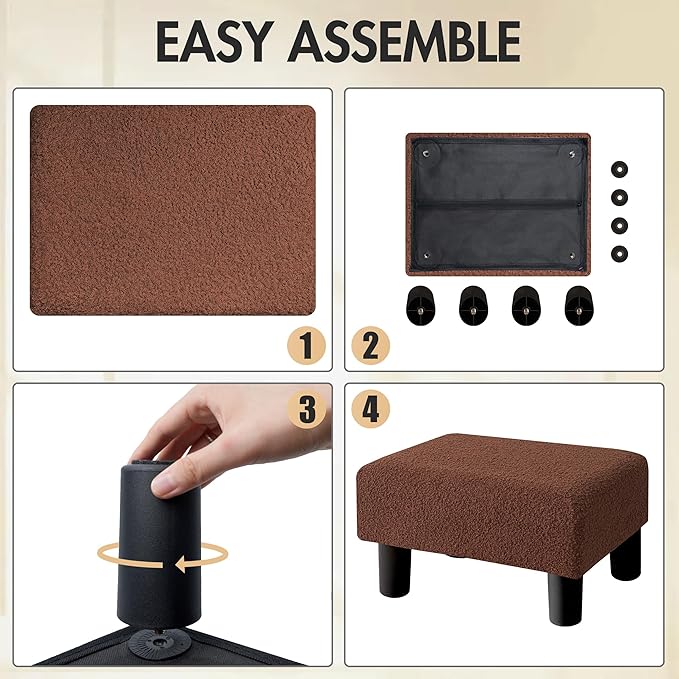 EASY ASSEMBLE

1

2

3

4